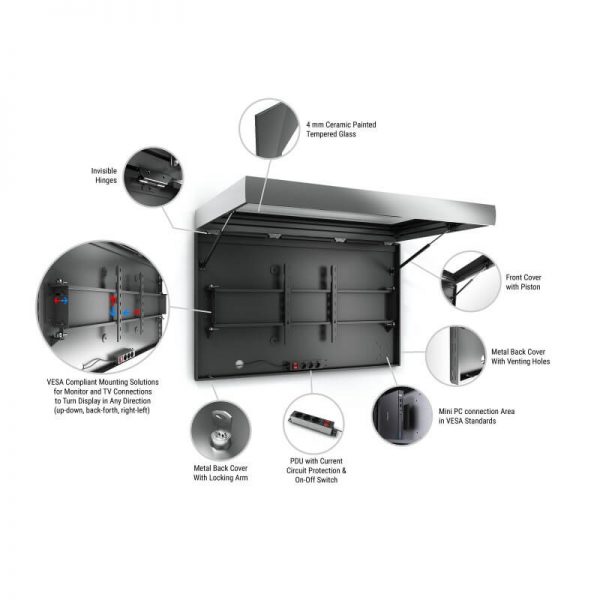 4 mm Ceramic Painted Tempered Glass

Invisible Hinges

Front Cover with Piston

Metal Back Cover With Venting Holes

VESA Compliant Mounting Solutions for Monitor and TV Connections to Turn Display in Any Direction (up-down, back-forth, right-left)

Mini PC connection Area in VESA Standards

Metal Back Cover With Locking Arm

PDU with Current Circuit Protection & On-Off Switch